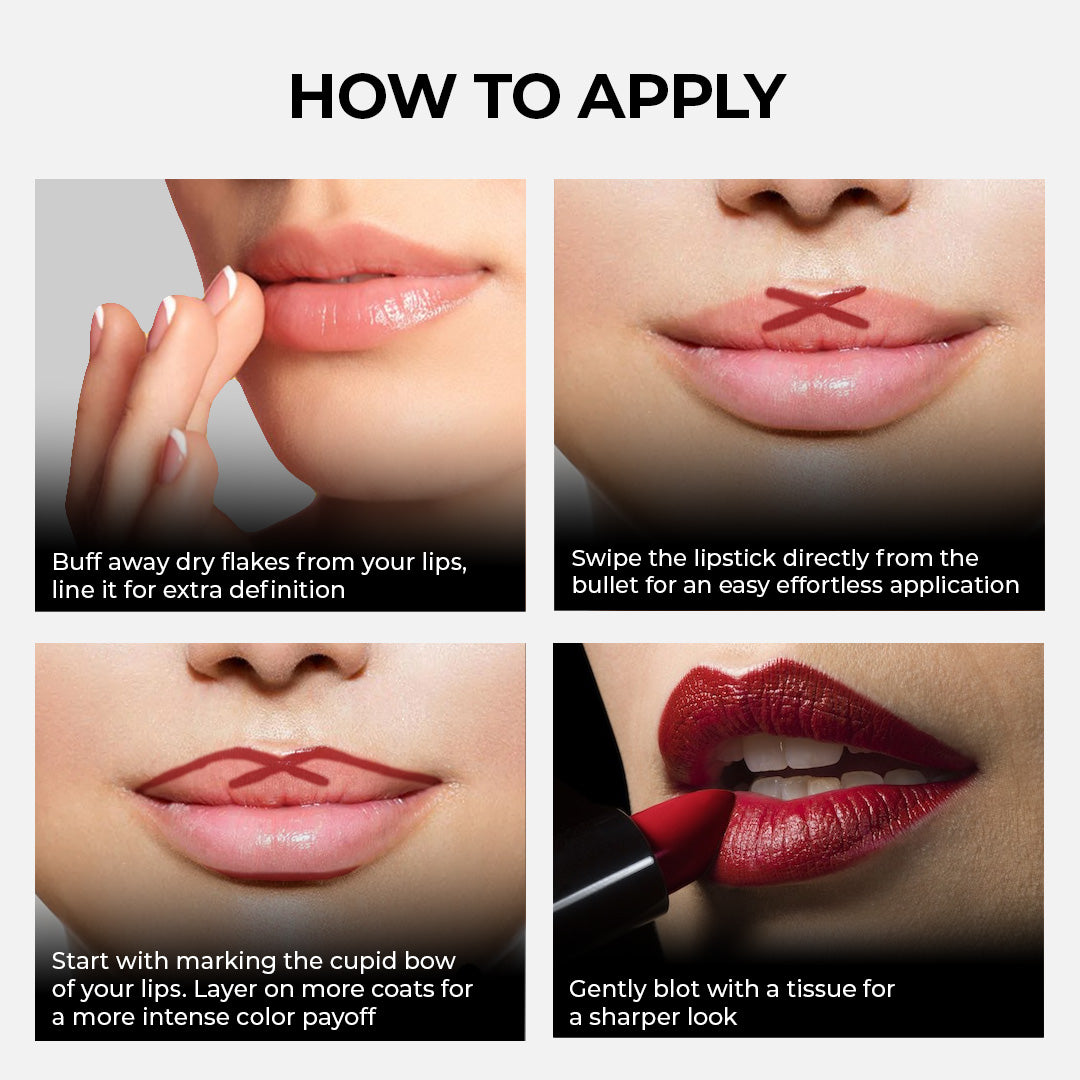 HOW TO APPLY

Buff away dry flakes from your lips, line it for extra definition

Swipe the lipstick directly from the bullet for an easy effortless application

Start with marking the cupid bow of your lips. Layer on more coats for a more intense color payoff

Gently blot with a tissue for a sharper look