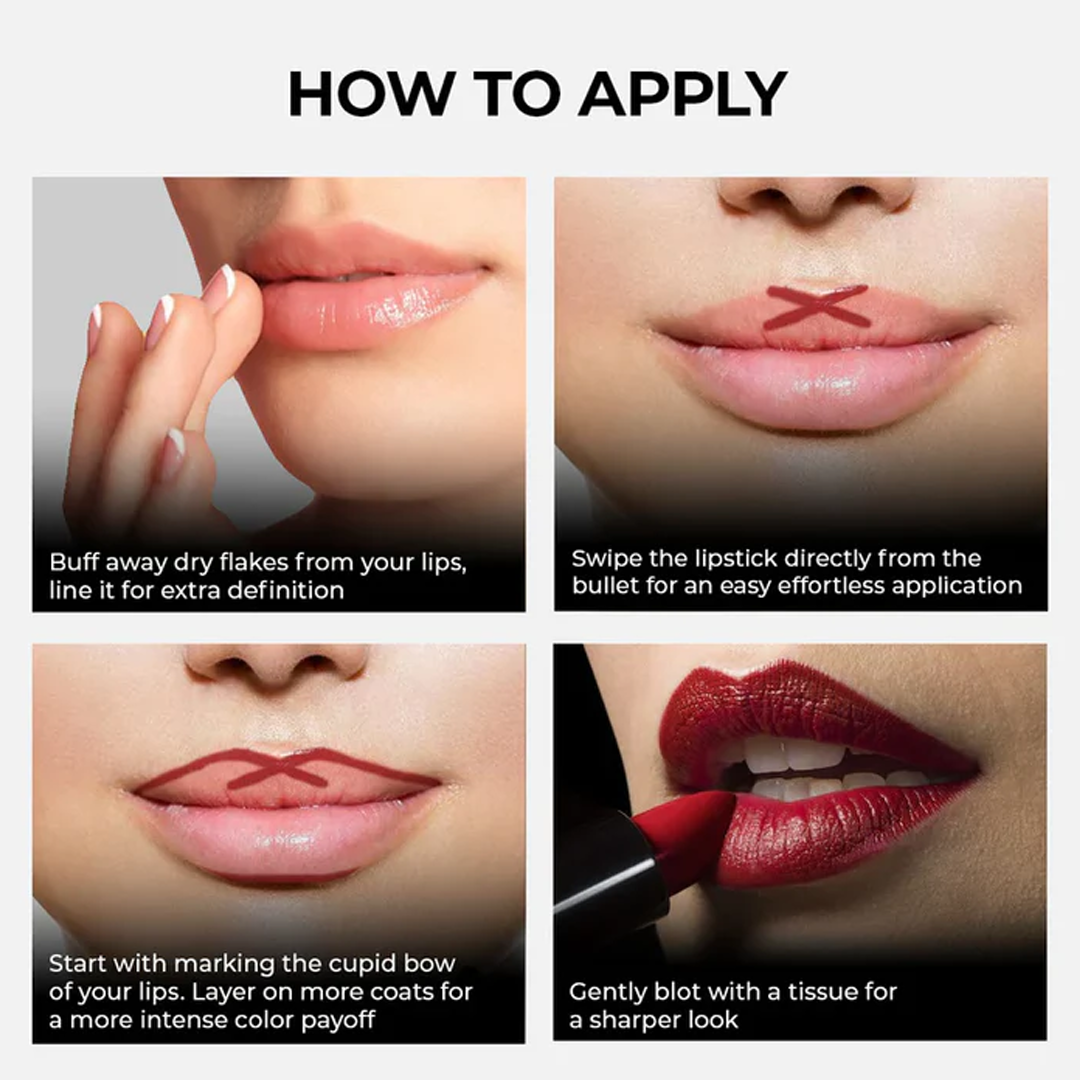 HOW TO APPLY

Buff away dry flakes from your lips, line it for extra definition

Swipe the lipstick directly from the bullet for an easy effortless application

Start with marking the cupid bow of your lips. Layer on more coats for a more intense color payoff

Gently blot with a tissue for a sharper look